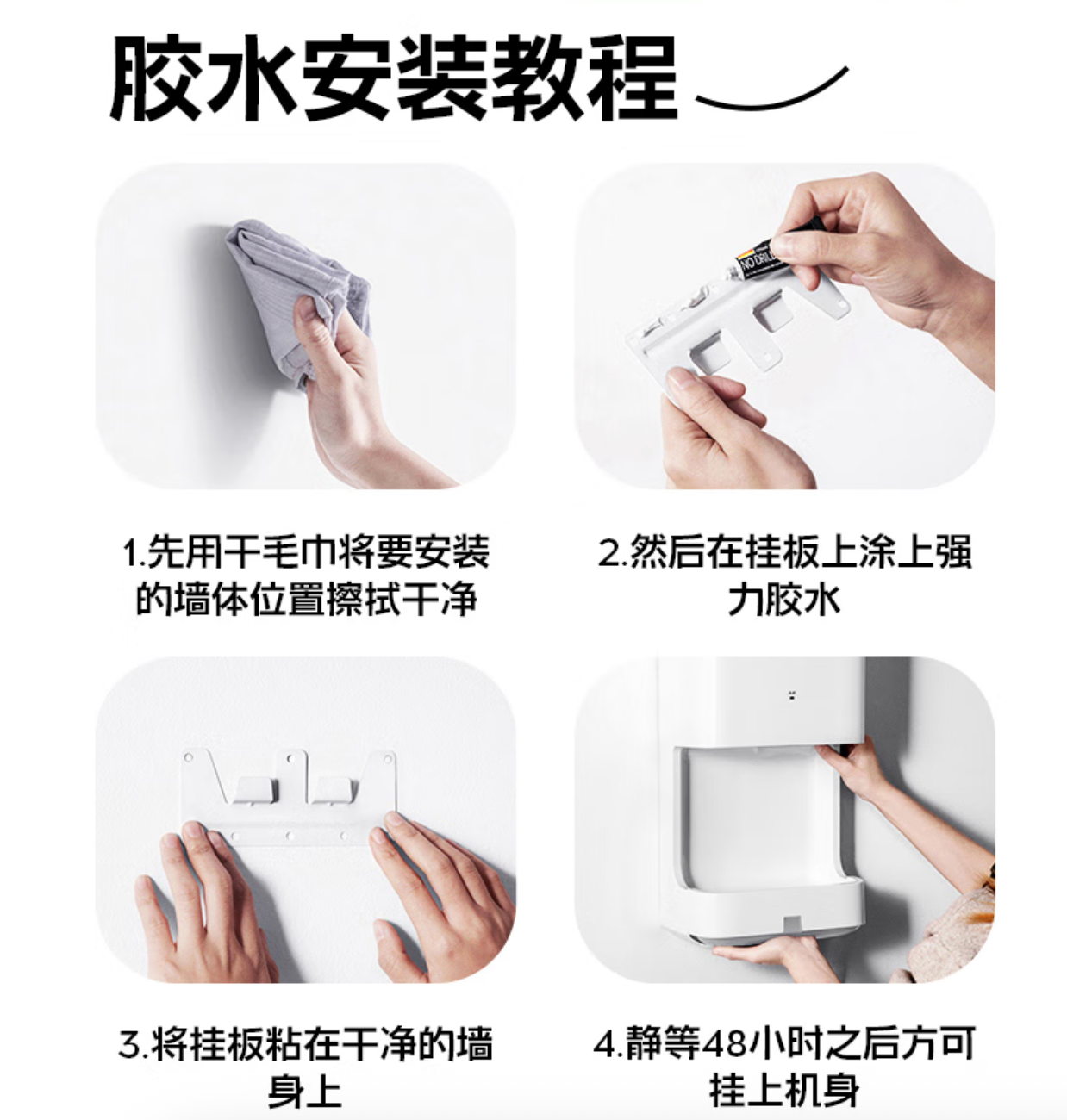 胶水安装教程

NO DRILL

1.先用干毛巾将要安装的墙体位置擦拭干净

2.然后在挂板上涂上强力胶水

3.将挂板粘在干净的墙身上

4.静等48小时之后方可挂上机身